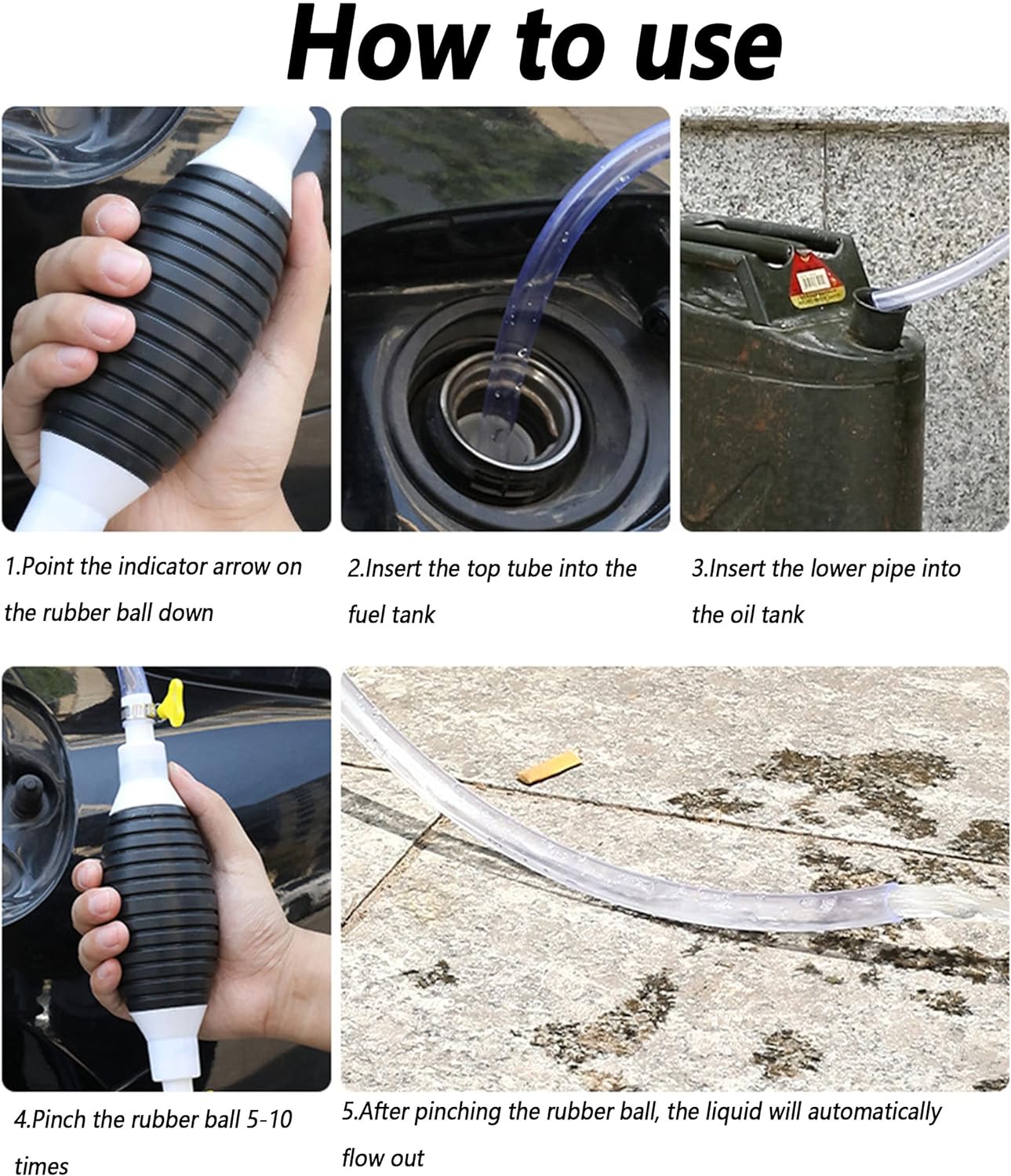 How to use

1.Point the indicator arrow on the rubber ball down

2.Insert the top tube into the fuel tank

3.Insert the lower pipe into the oil tank

4.Pinch the rubber ball 5-10 times

5.After pinching the rubber ball, the liquid will automatically flow out